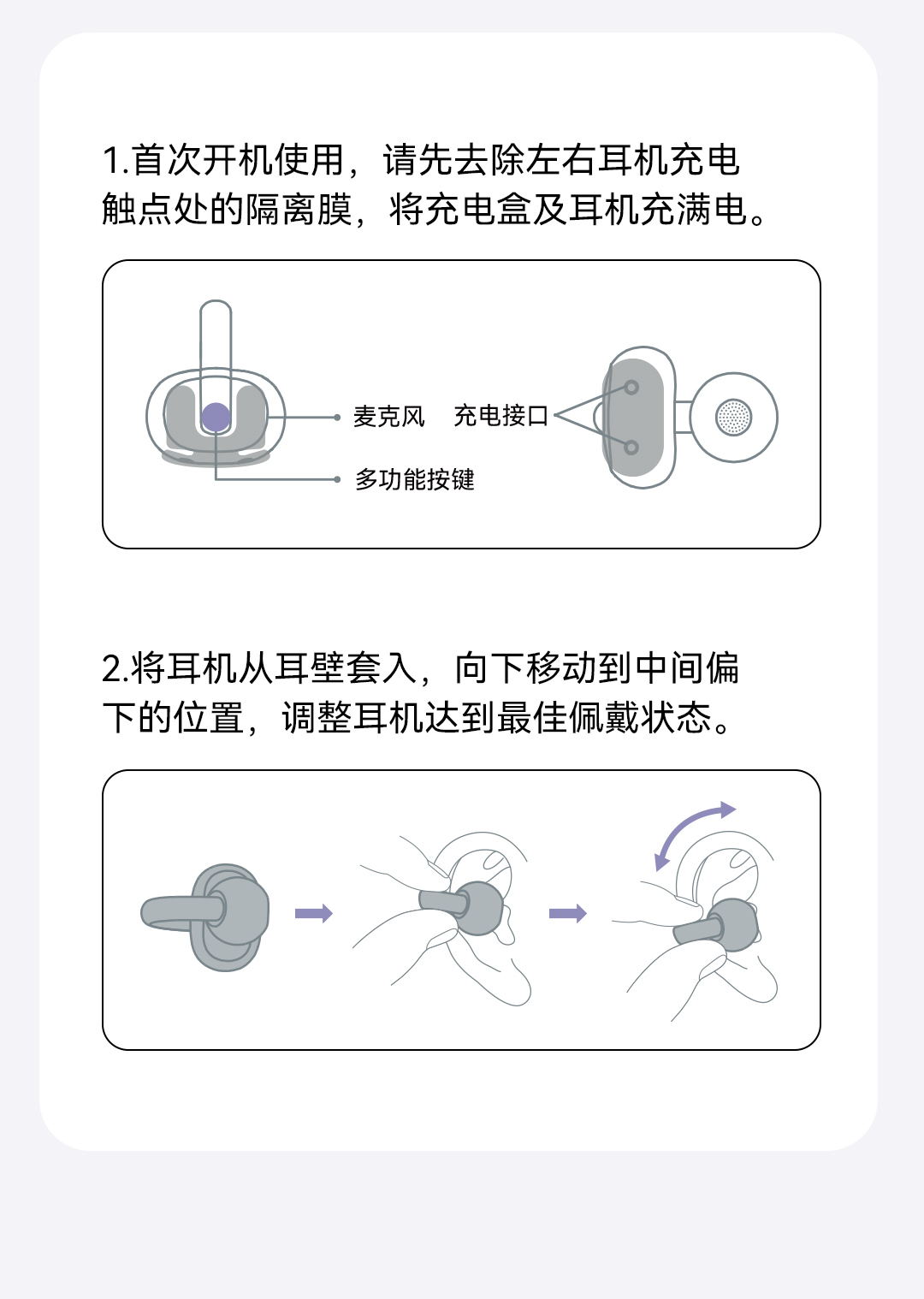 1.首次开机使用，请先去除左右耳机充电触点处的隔离膜，将充电盒及耳机充满电。

麦克风　充电接口

多功能按键

2.将耳机从耳壁套入，向下移动到中间偏下的位置，调整耳机达到最佳佩戴状态。